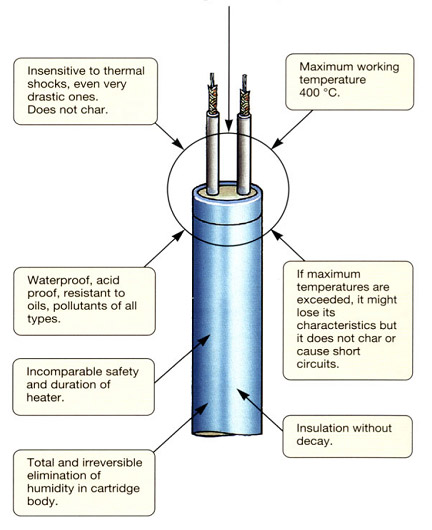 Insensitive to thermal shocks, even very drastic ones. Does not char.

Maximum working temperature 400 °C.

Waterproof, acid proof, resistant to oils, pollutants of all types.

If maximum temperatures are exceeded, it might lose its characteristics but it does not char or cause short circuits.

Incomparable safety and duration of heater.

Insulation without decay.

Total and irreversible elimination of humidity in cartridge body.